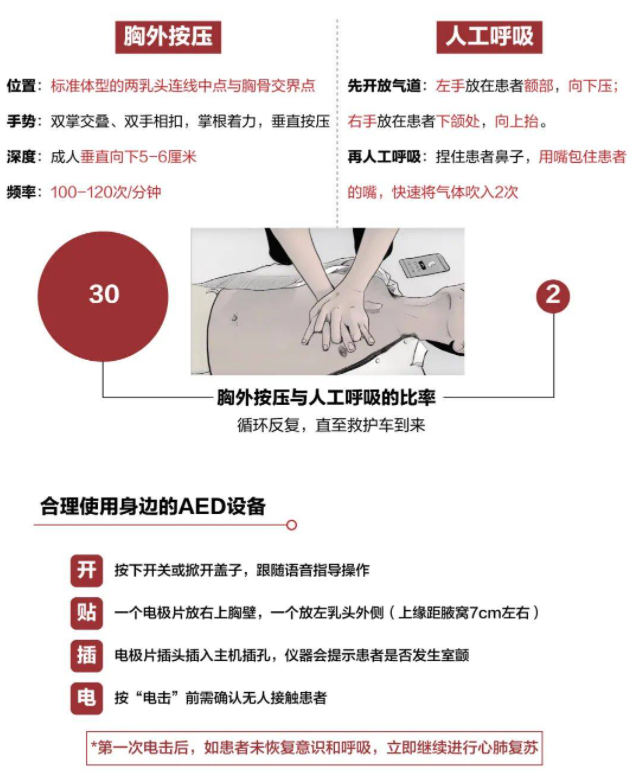 胸外按压

位置：标准体型的两乳头连线中点与胸骨交界点

手势：双掌交叠、双手相扣，掌根着力，垂直按压

深度：成人垂直向下5-6厘米

频率：100-120次/分钟

人工呼吸

先开放气道：左手放在患者额部，向下压；右手放在患者下颌处，向上抬。

再人工呼吸：捏住患者鼻子，用嘴包住患者的嘴，快速将气体吹入2次

30

2

胸外按压与人工呼吸的比率

循环反复，直至救护车到来

合理使用身边的AED设备

开 按下开关或掀开盖子，跟随语音指导操作

贴 一个电极片放右上胸壁，一个放左乳头外侧（上缘距腋窝7cm左右）

插 电极片插头插入主机插孔，仪器会提示患者是否发生室颤

电 按“电击”前需确认无人接触患者

*第一次电击后，如患者未恢复意识和呼吸，立即继续进行心肺复苏