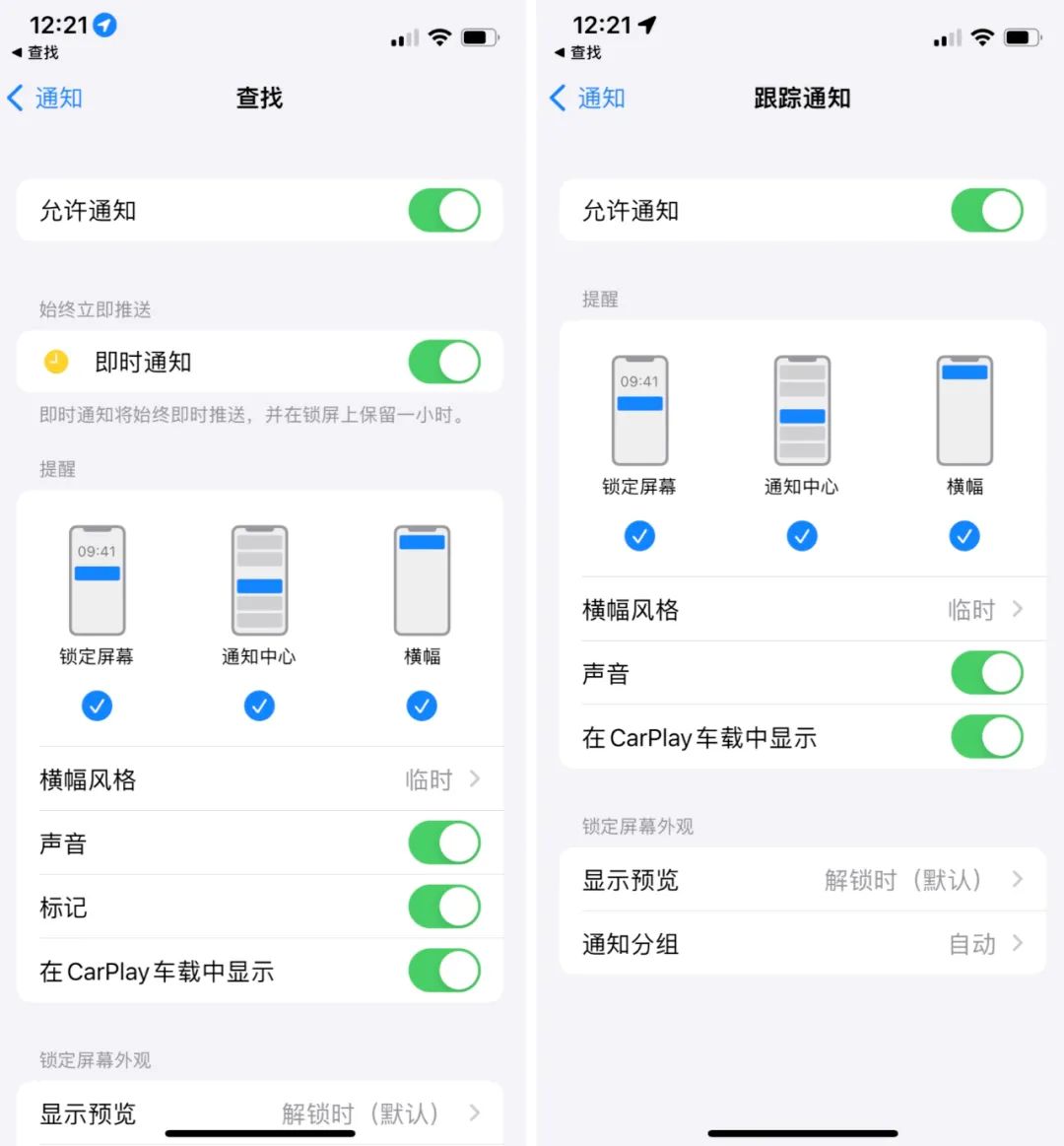 12:21
◀ 查找

通知　查找

允许通知

始终立即推送

即时通知

即时通知将始终即时推送，并在锁屏上保留一小时。

提醒

09:41
锁定屏幕　通知中心　横幅

横幅风格　临时

声音

标记

在 CarPlay 车载中显示

锁定屏幕外观

显示预览　解锁时（默认）

12:21
◀ 查找

通知　跟踪通知

允许通知

提醒

09:41
锁定屏幕　通知中心　横幅

横幅风格　临时

声音

在 CarPlay 车载中显示

锁定屏幕外观

显示预览　解锁时（默认）

通知分组　自动