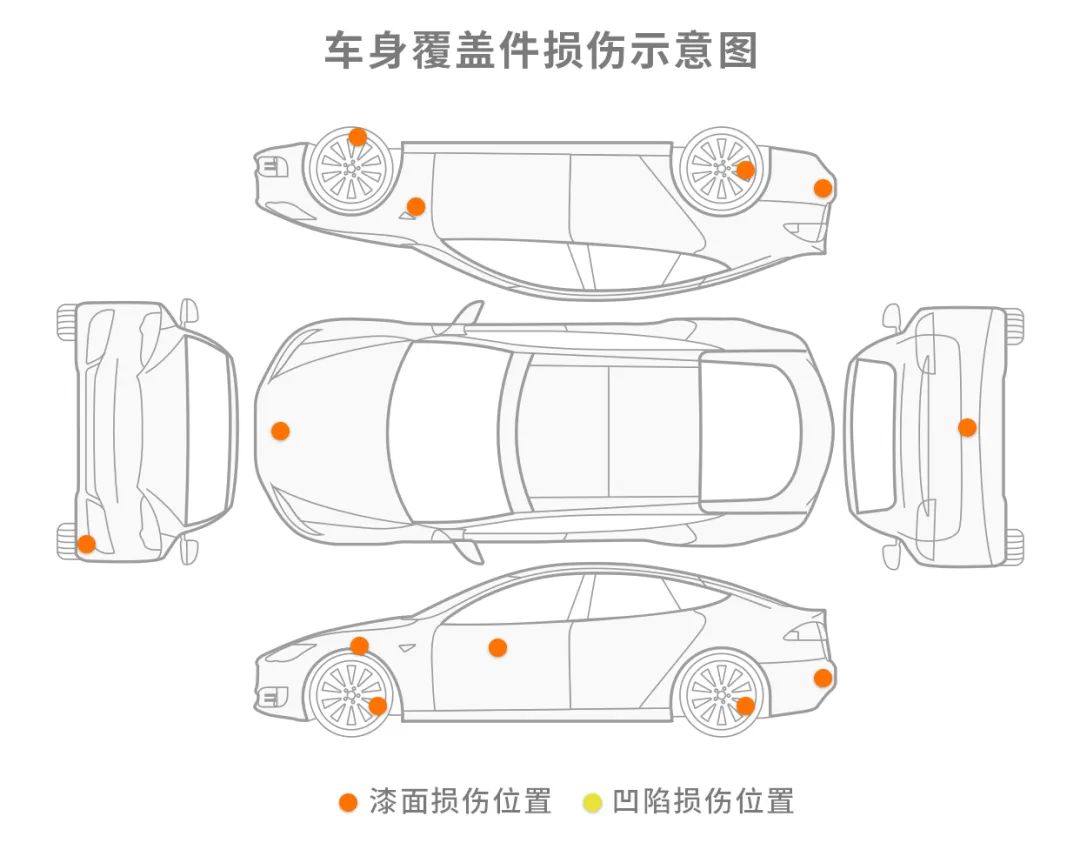 车身覆盖件损伤示意图

漆面损伤位置 凹陷损伤位置