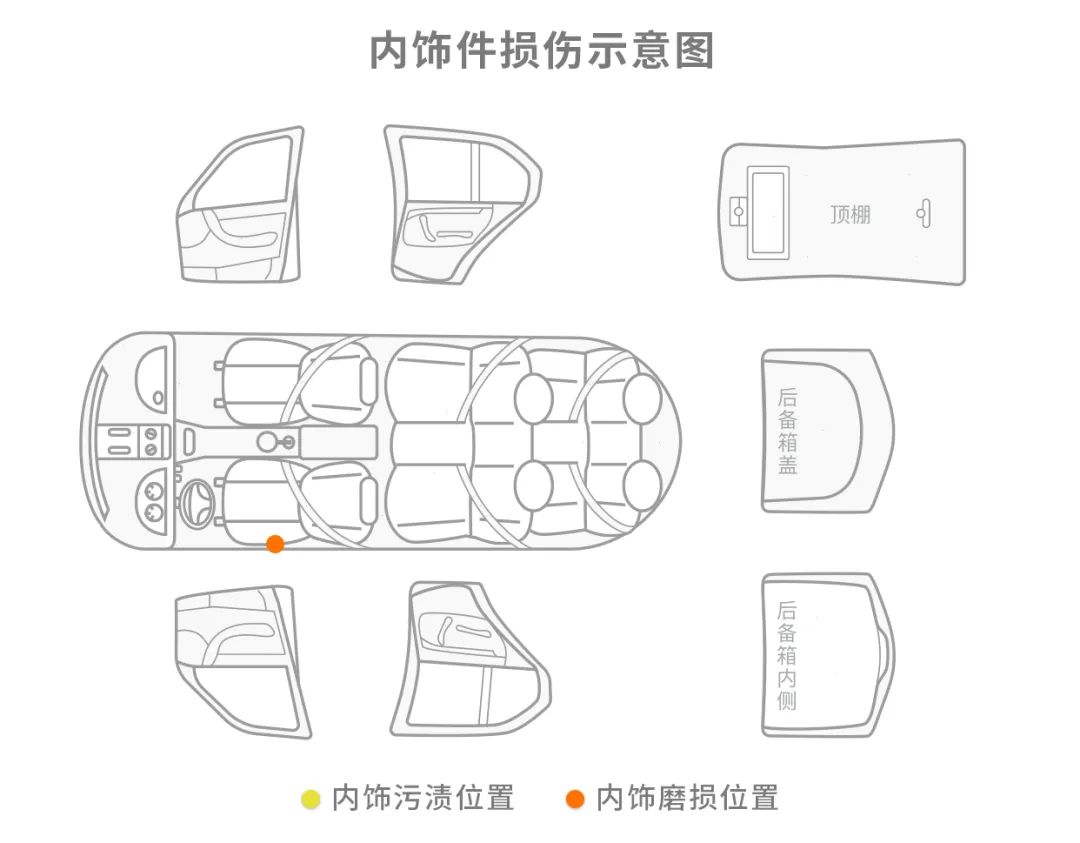 内饰件损伤示意图

顶棚

后备箱盖

后备箱内侧

内饰污渍位置　内饰磨损位置