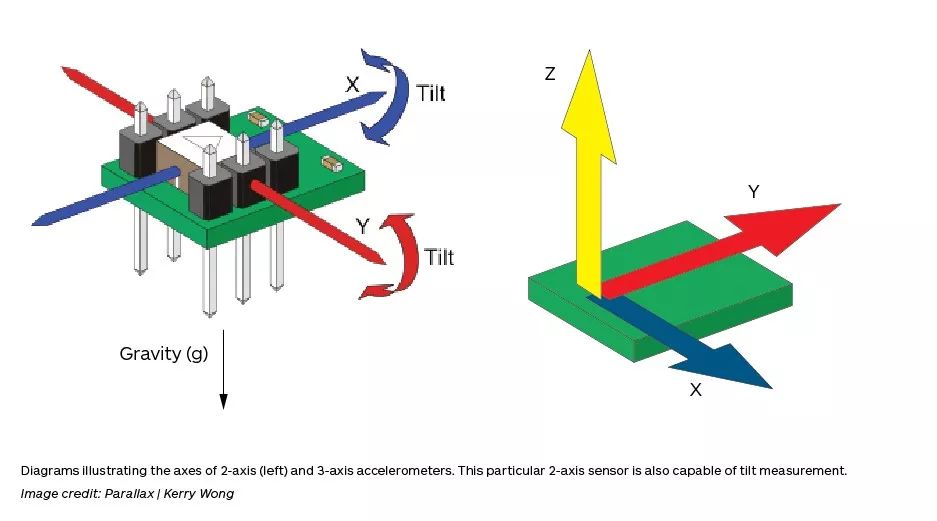 X
Tilt
Y
Tilt
Gravity (g)

Z
Y
X

Diagrams illustrating the axes of 2-axis (left) and 3-axis accelerometers. This particular 2-axis sensor is also capable of tilt measurement.
Image credit: Parallax | Kerry Wong