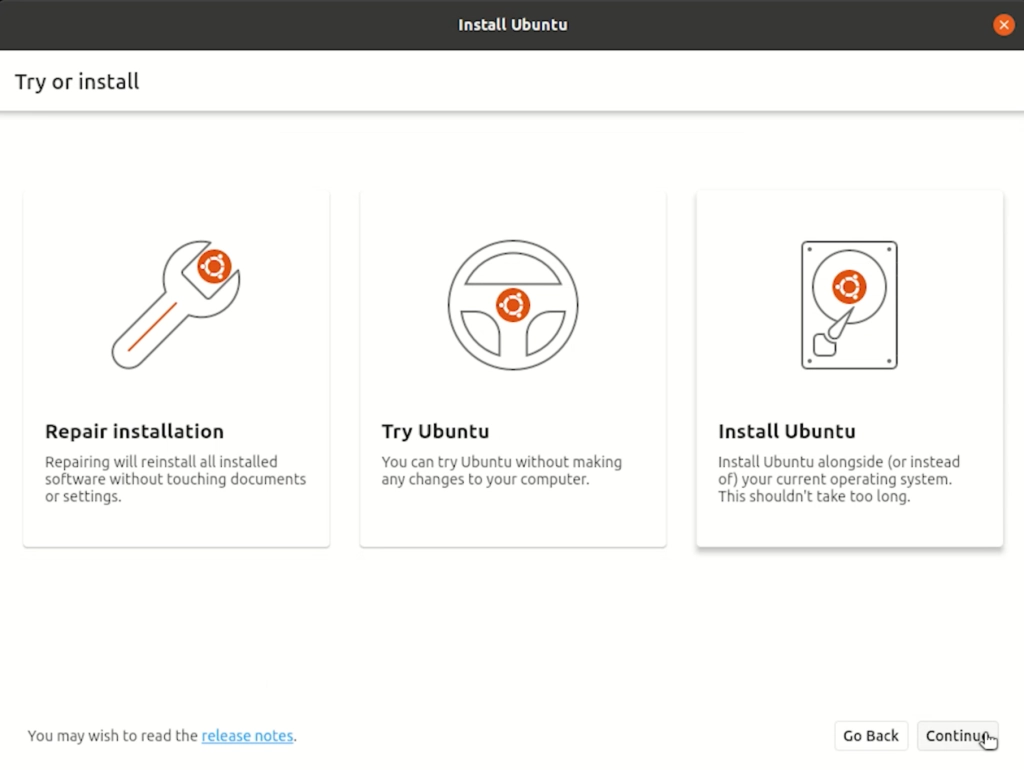 Install Ubuntu

Try or install

Repair installation

Repairing will reinstall all installed software without touching documents or settings.

Try Ubuntu

You can try Ubuntu without making any changes to your computer.

Install Ubuntu

Install Ubuntu alongside (or instead of) your current operating system. This shouldn't take too long.

You may wish to read the release notes.

Go Back

Continue